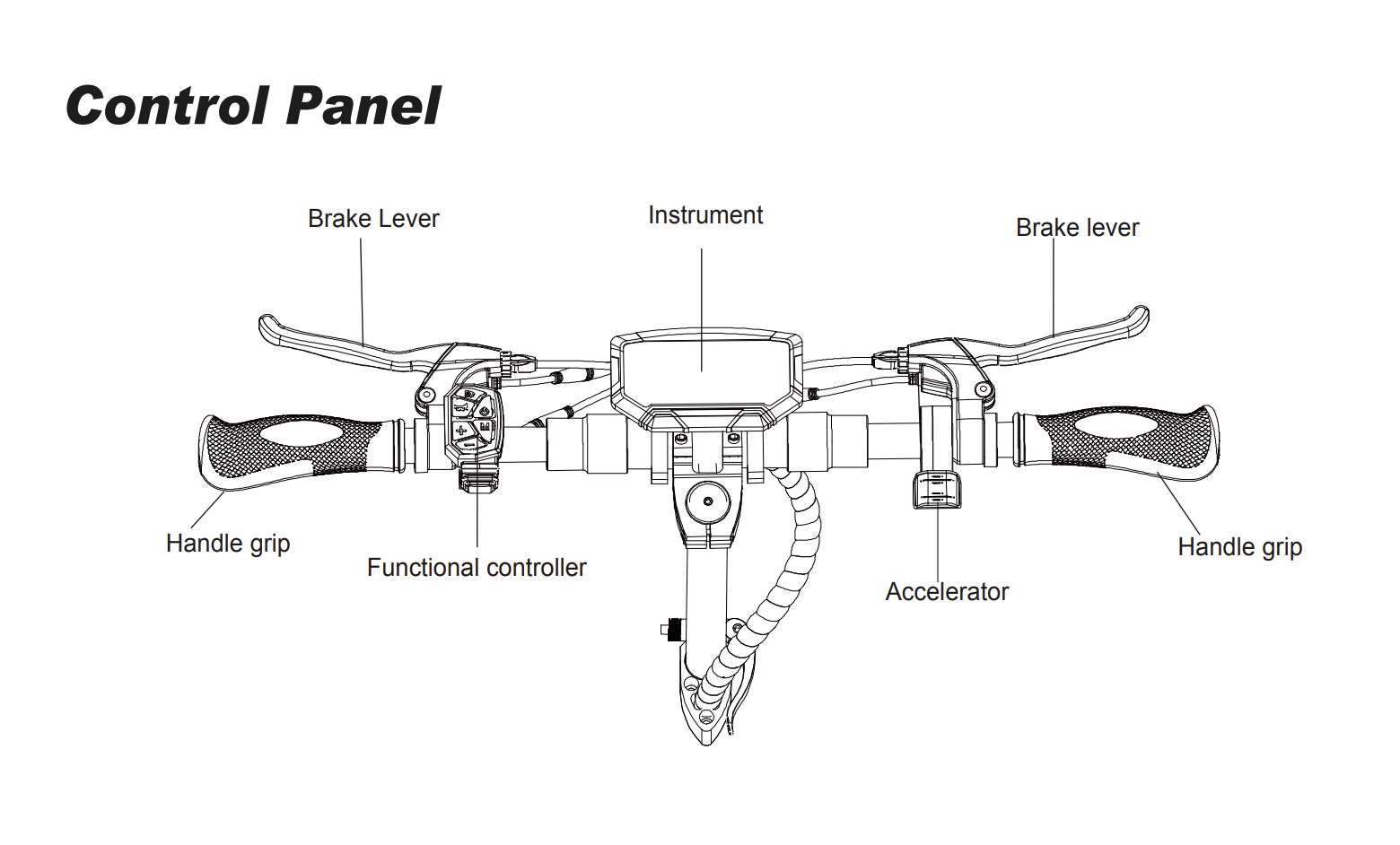 Control Panel

Brake Lever

Instrument

Brake lever

Handle grip

Functional controller

Accelerator

Handle grip